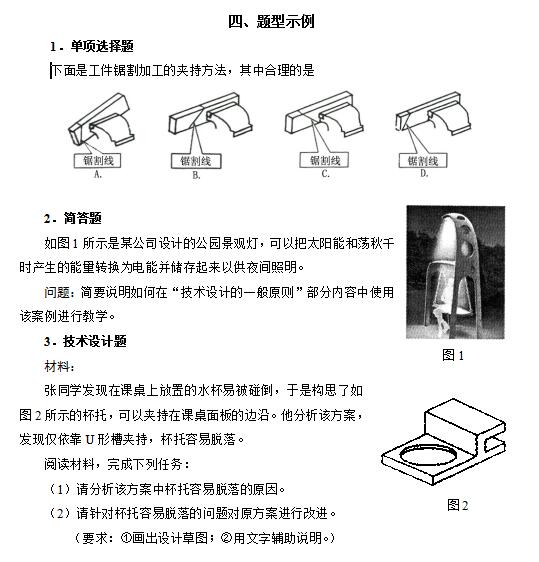 四、题型示例

1．单项选择题

下面是工件锯割加工的夹持方法，其中合理的是

锯割线
A.

锯割线
B.

锯割线
C.

锯割线
D.

2．简答题

如图 1 所示是某公司设计的公园景观灯，可以把太阳能和荡秋千时产生的能量转换为电能并储存起来以供夜间照明。

问题：简要说明如何在“技术设计的一般原则”部分内容中使用该案例进行教学。

图 1

3．技术设计题

材料：

张同学发现在课桌上放置的水杯易被碰倒，于是构思了如图 2 所示的杯托，可以夹持在课桌面板的边沿。他分析该方案，发现仅依靠 U 形槽夹持，杯托容易脱落。

阅读材料，完成下列任务：

（1）请分析该方案中杯托容易脱落的原因。

（2）请针对杯托容易脱落的问题对原方案进行改进。

（要求：①画出设计草图；②用文字辅助说明。）

图 2